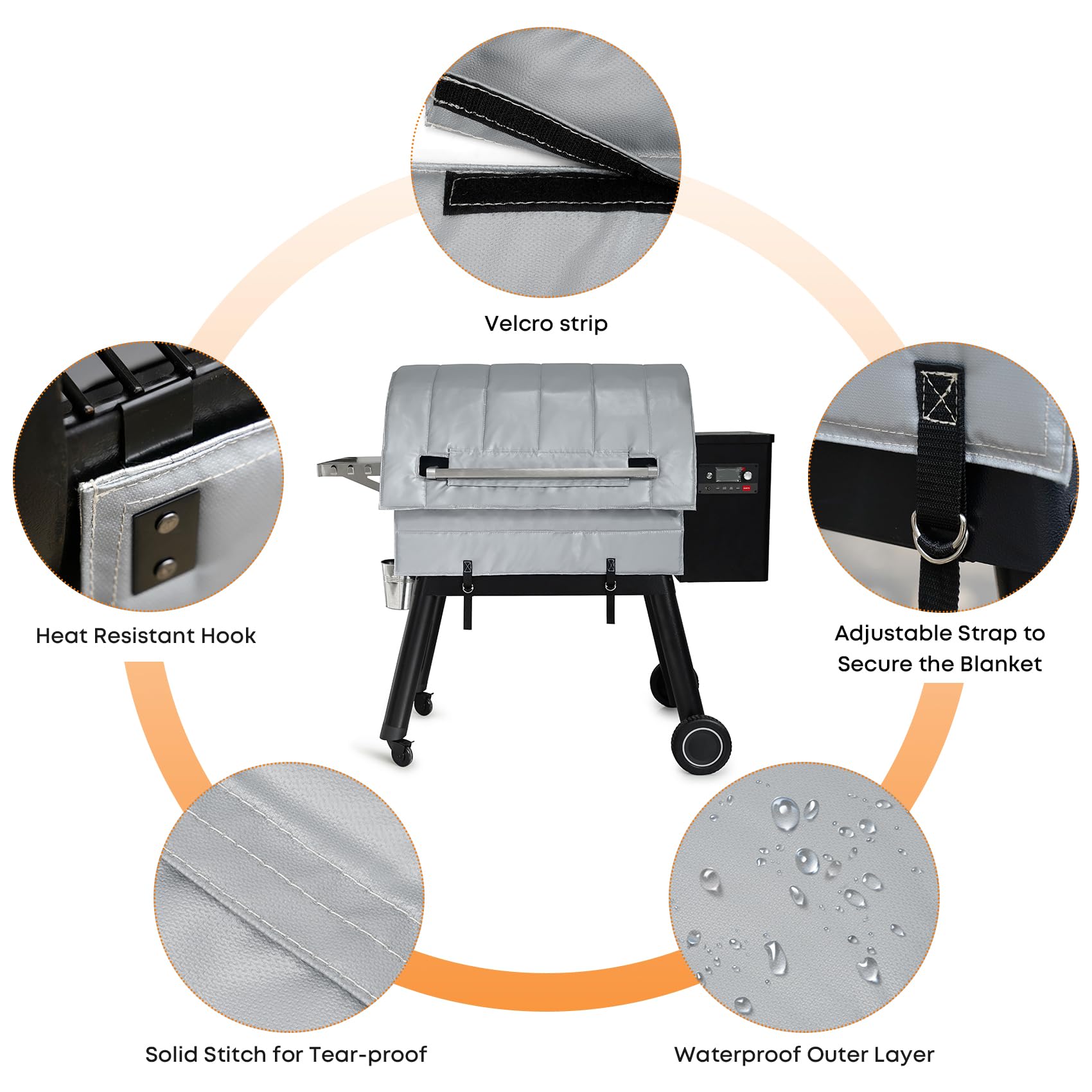 Velcro strip

Heat Resistant Hook

Adjustable Strap to Secure the Blanket

Solid Stitch for Tear-proof

Waterproof Outer Layer