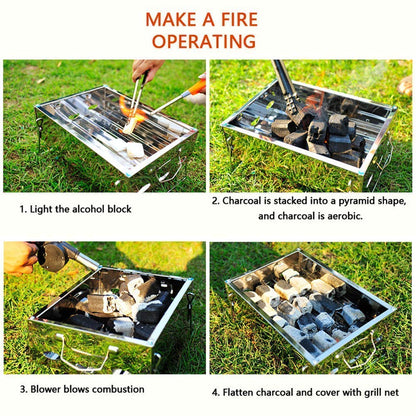 MAKE A FIRE OPERATING

1. Light the alcohol block

2. Charcoal is stacked into a pyramid shape, and charcoal is aerobic.

3. Blower blows combustion

4. Flatten charcoal and cover with grill net