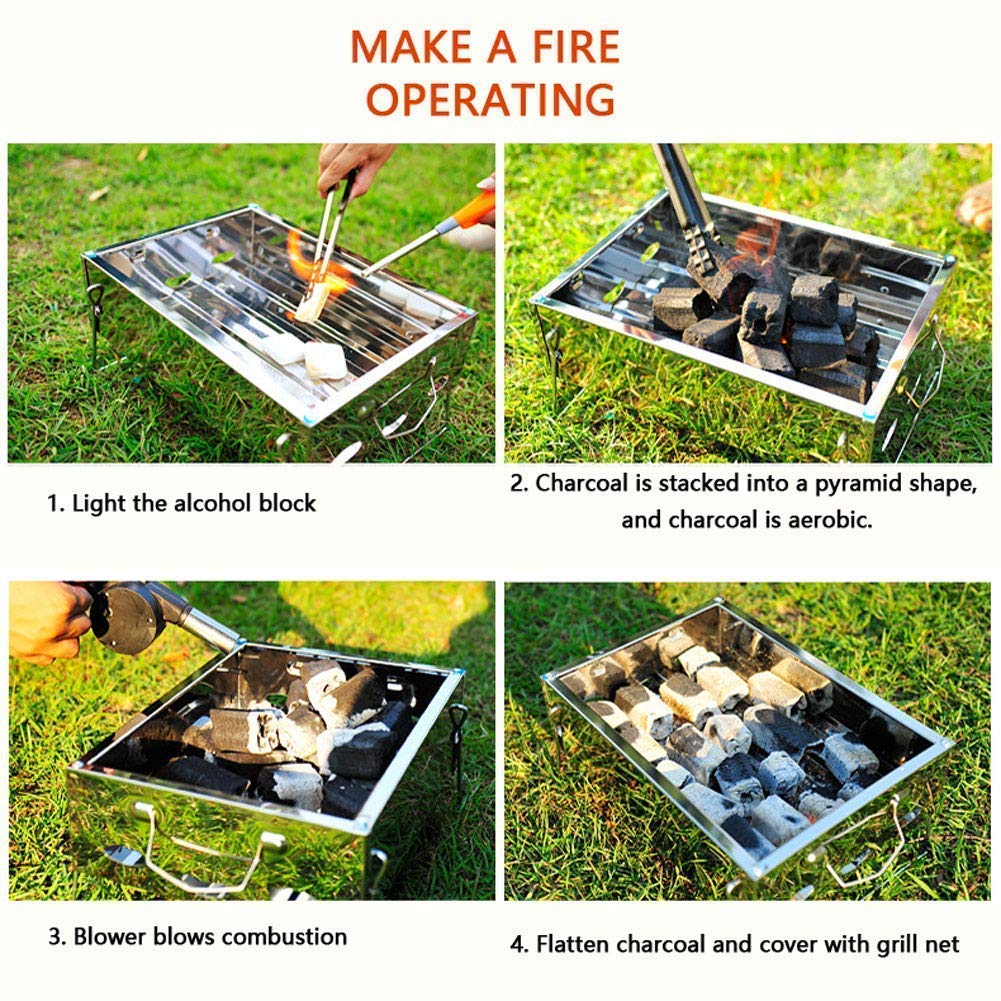 MAKE A FIRE
OPERATING

1. Light the alcohol block

2. Charcoal is stacked into a pyramid shape, and charcoal is aerobic.

3. Blower blows combustion

4. Flatten charcoal and cover with grill net